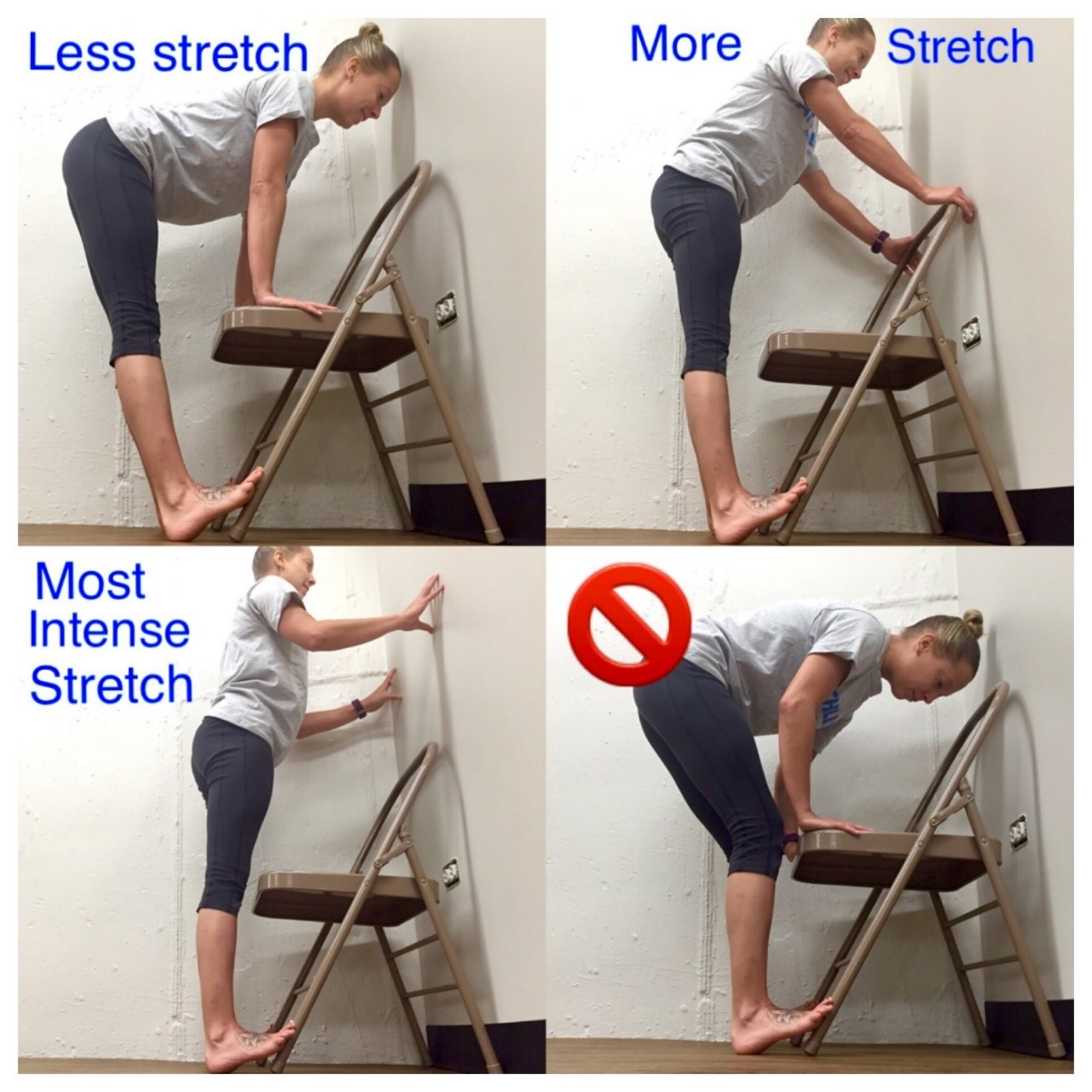 Less stretch

More Stretch

Most Intense Stretch