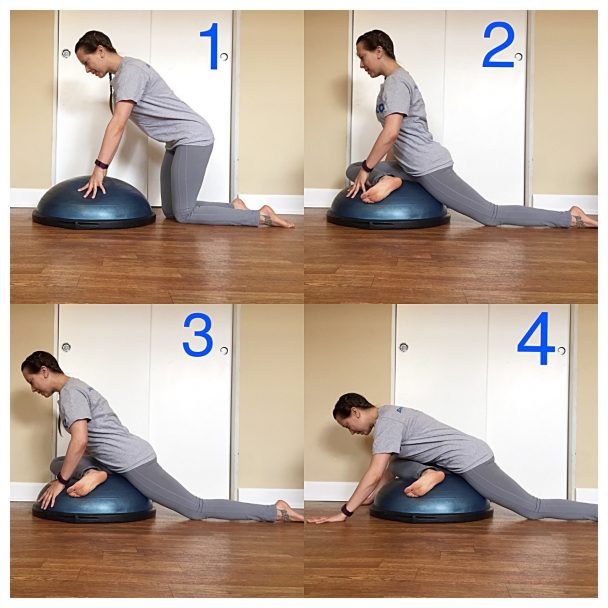 1

2

3

4