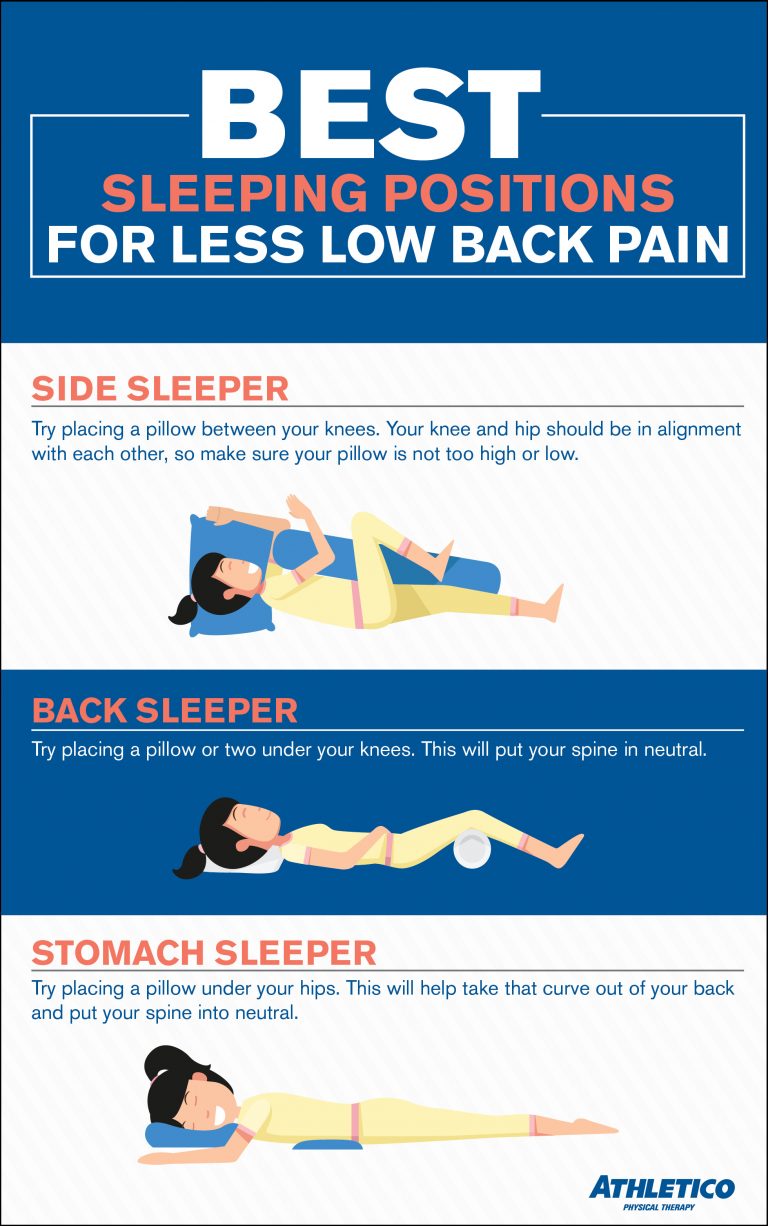 BEST
SLEEPING POSITIONS
FOR LESS LOW BACK PAIN

SIDE SLEEPER

Try placing a pillow between your knees. Your knee and hip should be in alignment with each other, so make sure your pillow is not too high or low.

BACK SLEEPER

Try placing a pillow or two under your knees. This will put your spine in neutral.

STOMACH SLEEPER

Try placing a pillow under your hips. This will help take that curve out of your back and put your spine into neutral.

ATHLETICO
PHYSICAL THERAPY